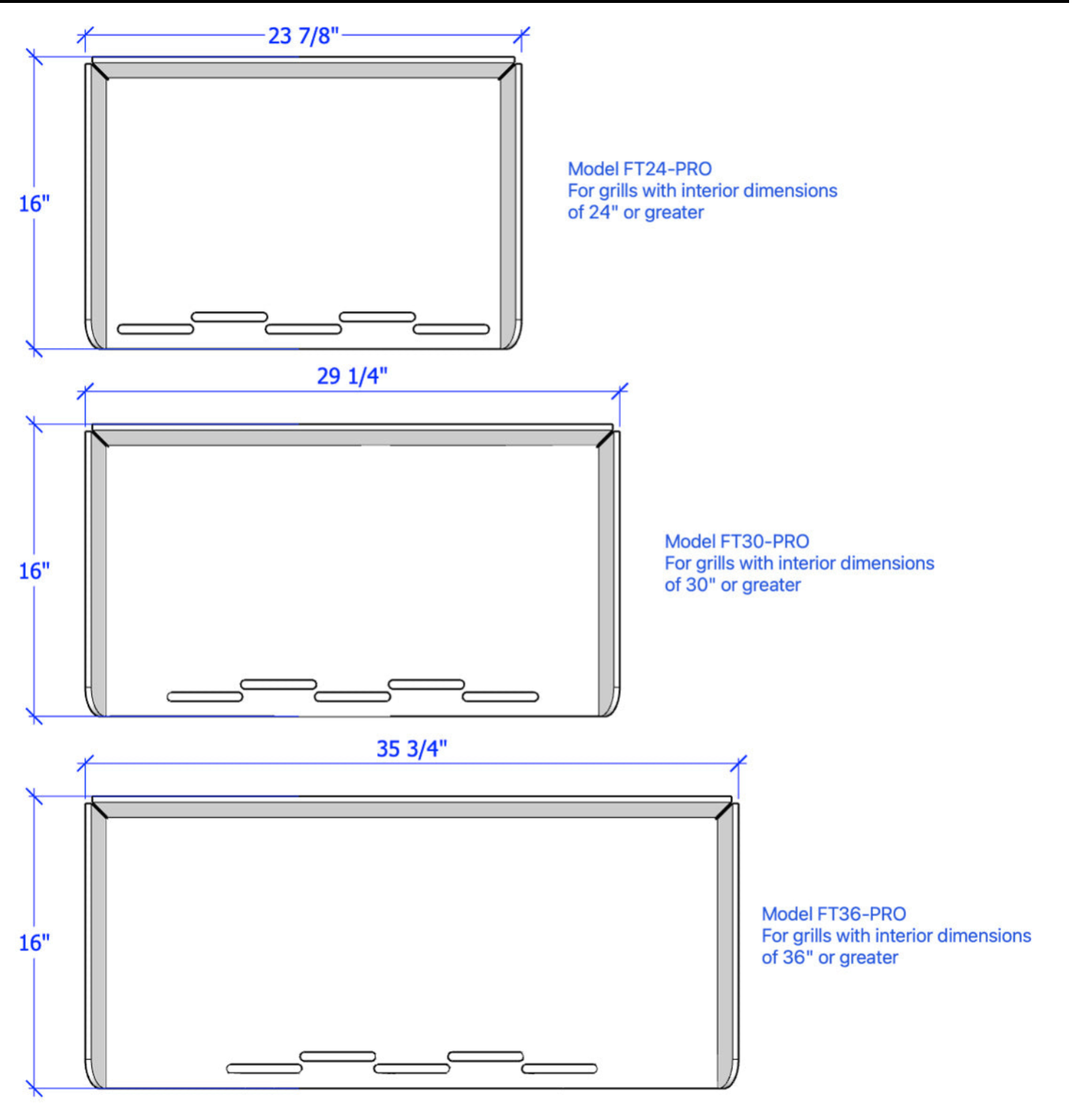 23 7/8"

16"

Model FT24-PRO
For grills with interior dimensions of 24" or greater

29 1/4"

16"

Model FT30-PRO
For grills with interior dimensions of 30" or greater

35 3/4"

16"

Model FT36-PRO
For grills with interior dimensions of 36" or greater